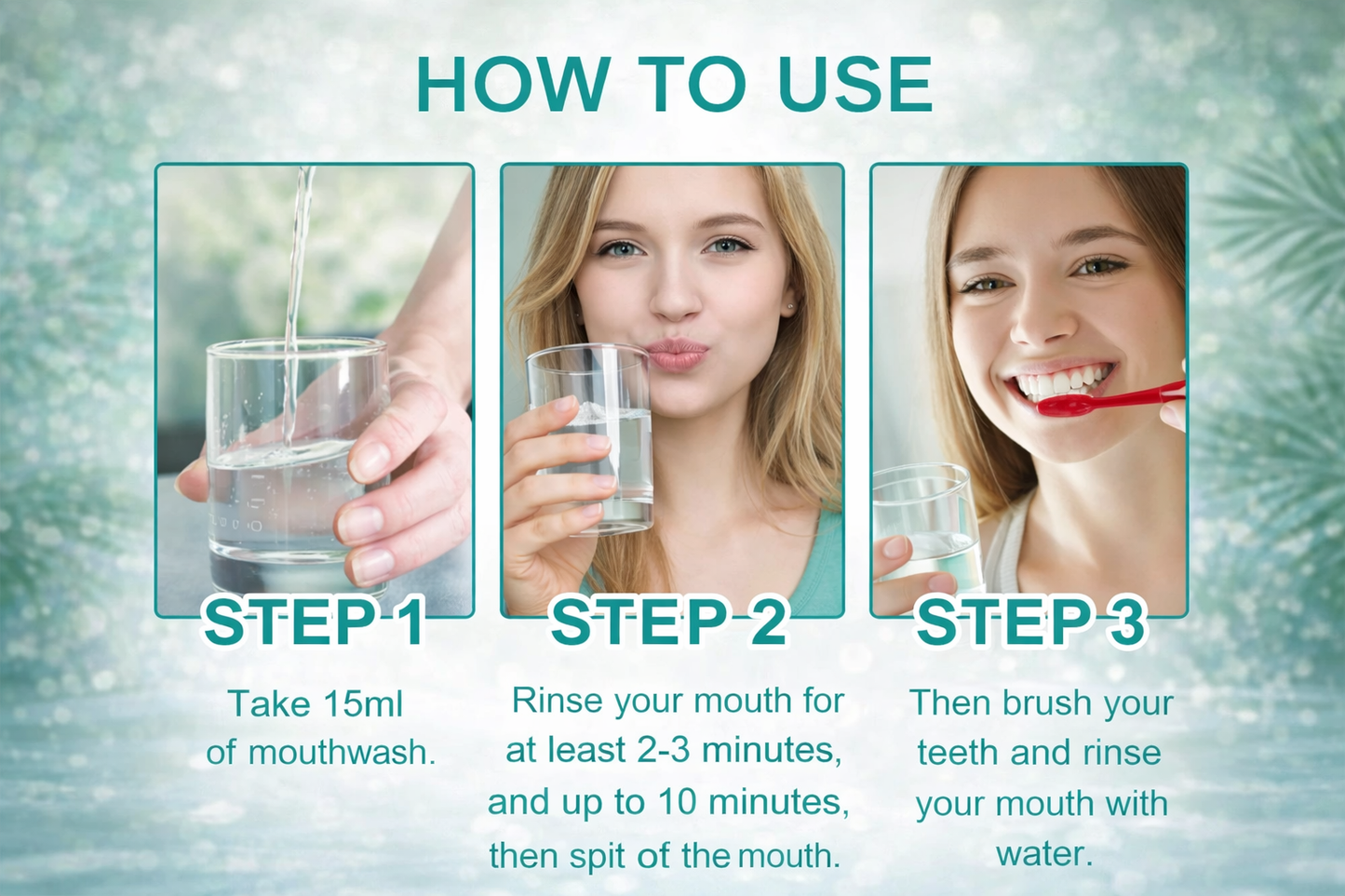 HOW TO USE

STEP 1

Take 15ml of mouthwash.

STEP 2

Rinse your mouth for at least 2-3 minutes, and up to 10 minutes, then spit of the mouth.

STEP 3

Then brush your teeth and rinse your mouth with water.