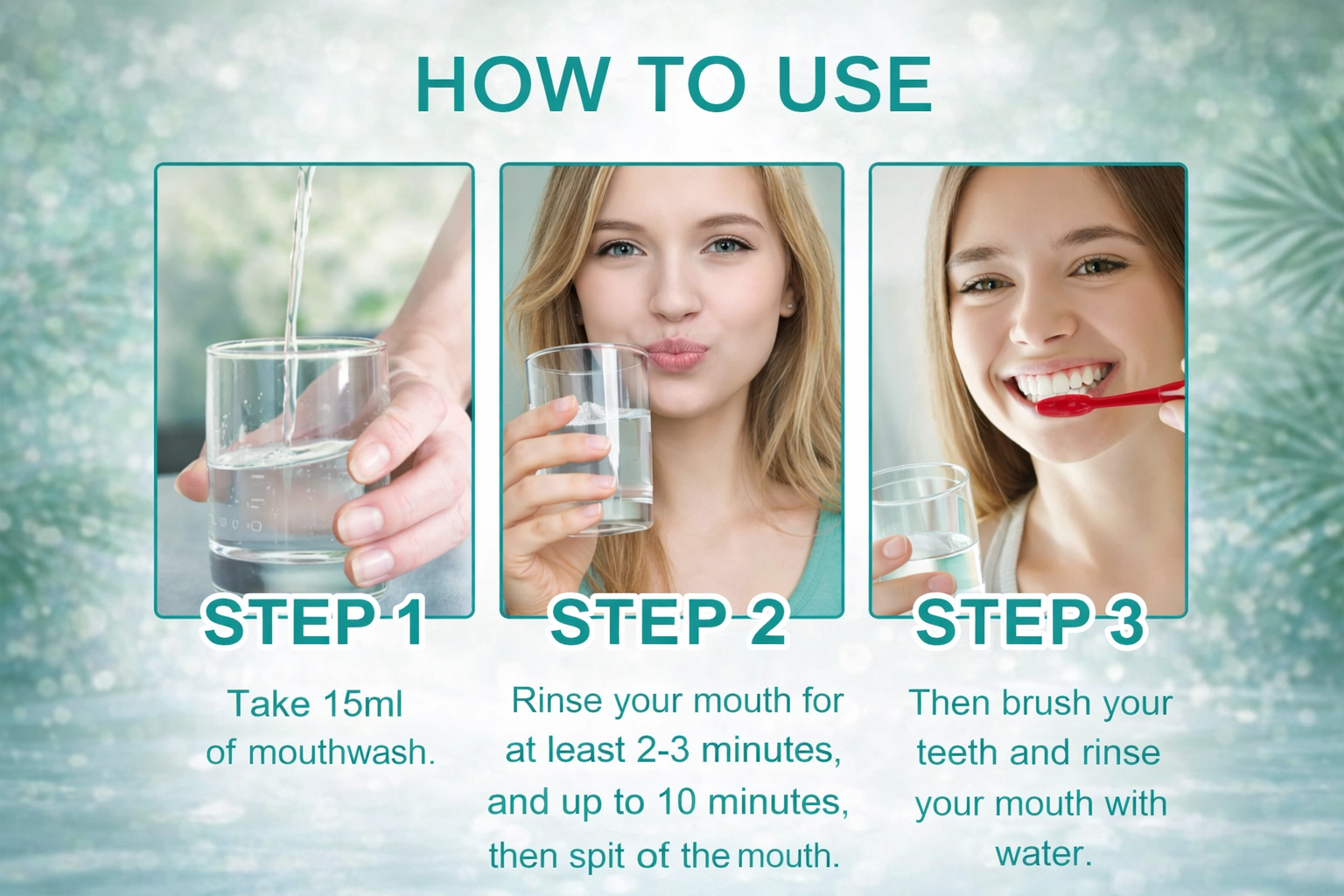 HOW TO USE

STEP 1

Take 15ml of mouthwash.

STEP 2

Rinse your mouth for at least 2-3 minutes, and up to 10 minutes, then spit of the mouth.

STEP 3

Then brush your teeth and rinse your mouth with water.